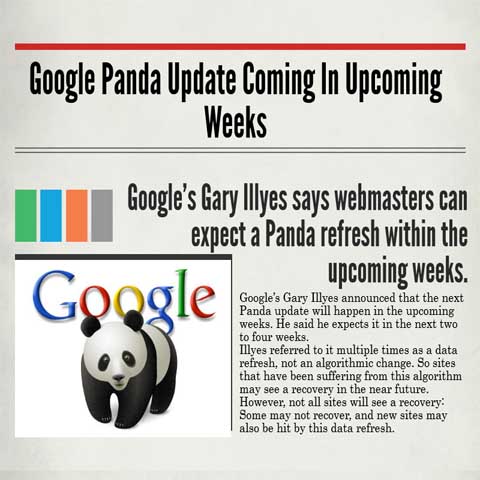 Google Panda Update Coming In Upcoming Weeks

Google's Gary Illyes says webmasters can expect a Panda refresh within the upcoming weeks.

Google

Google's Gary Illyes announced that the next Panda update will happen in the upcoming weeks. He said he expects it in the next two to four weeks.
Illyes referred to it multiple times as a data refresh, not an algorithmic change. So sites that have been suffering from this algorithm may see a recovery in the near future.
However, not all sites will see a recovery: Some may not recover, and new sites may also be hit by this data refresh.